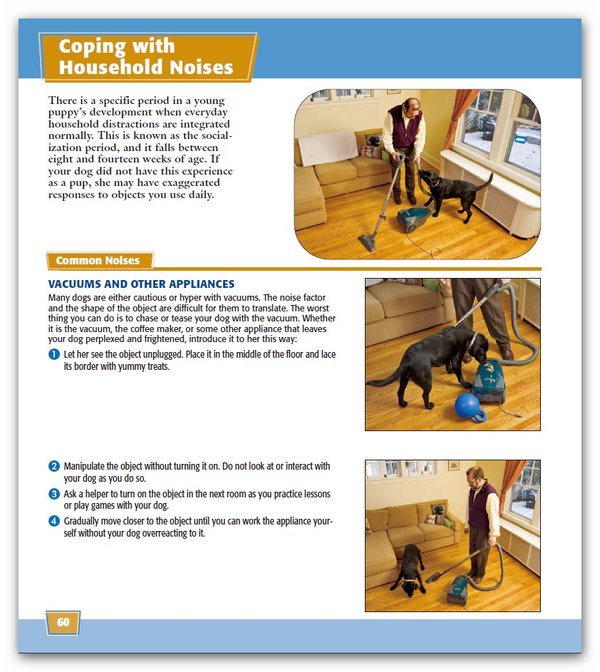 Coping with Household Noises

There is a specific period in a young puppy's development when everyday household distractions are integrated normally. This is known as the socialization period, and it falls between eight and fourteen weeks of age. If your dog did not have this experience as a pup, she may have exaggerated responses to objects you use daily.

Common Noises

VACUUMS AND OTHER APPLIANCES

Many dogs are either cautious or hyper with vacuums. The noise factor and the shape of the object are difficult for them to translate. The worst thing you can do is to chase or tease your dog with the vacuum. Whether it is the vacuum, the coffee maker, or some other appliance that leaves your dog perplexed and frightened, introduce it to her this way:

1 Let her see the object unplugged. Place it in the middle of the floor and lace its border with yummy treats.

2 Manipulate the object without turning it on. Do not look at or interact with your dog as you do so.

3 Ask a helper to turn on the object in the next room as you practice lessons or play games with your dog.

4 Gradually move closer to the object until you can work the appliance yourself without your dog overreacting to it.

60